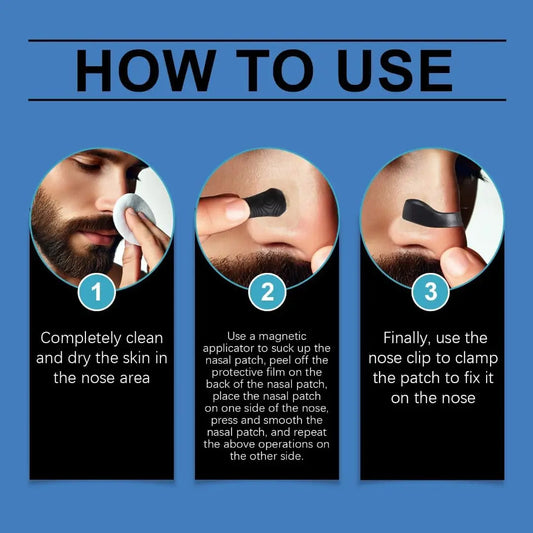 HOW TO USE

1

Completely clean and dry the skin in the nose area

2

Use a magnetic applicator to suck up the nasal patch, peel off the protective film on the back of the nasal patch, place the nasal patch on one side of the nose, press and smooth the nasal patch, and repeat the above operations on the other side.

3

Finally, use the nose clip to clamp the patch to fix it on the nose