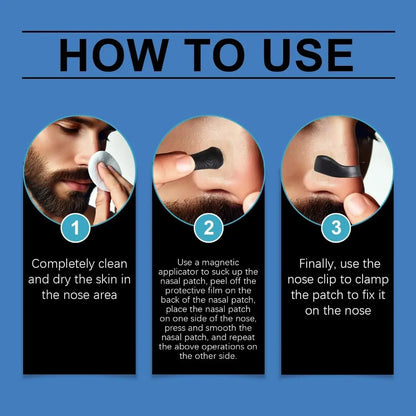 HOW TO USE

1

Completely clean and dry the skin in the nose area

2

Use a magnetic applicator to suck up the nasal patch, peel off the protective film on the back of the nasal patch, place the nasal patch on one side of the nose, press and smooth the nasal patch, and repeat the above operations on the other side.

3

Finally, use the nose clip to clamp the patch to fix it on the nose